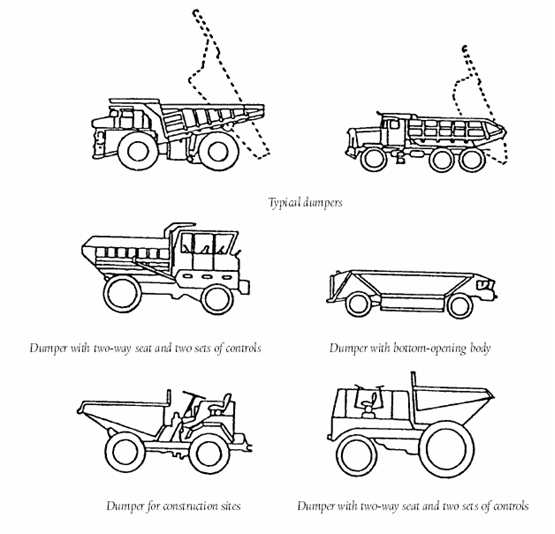 Typical dumpers

Dumper with two-way seat and two sets of controls

Dumper with bottom-opening body

Dumper for construction sites

Dumper with two-way seat and two sets of controls